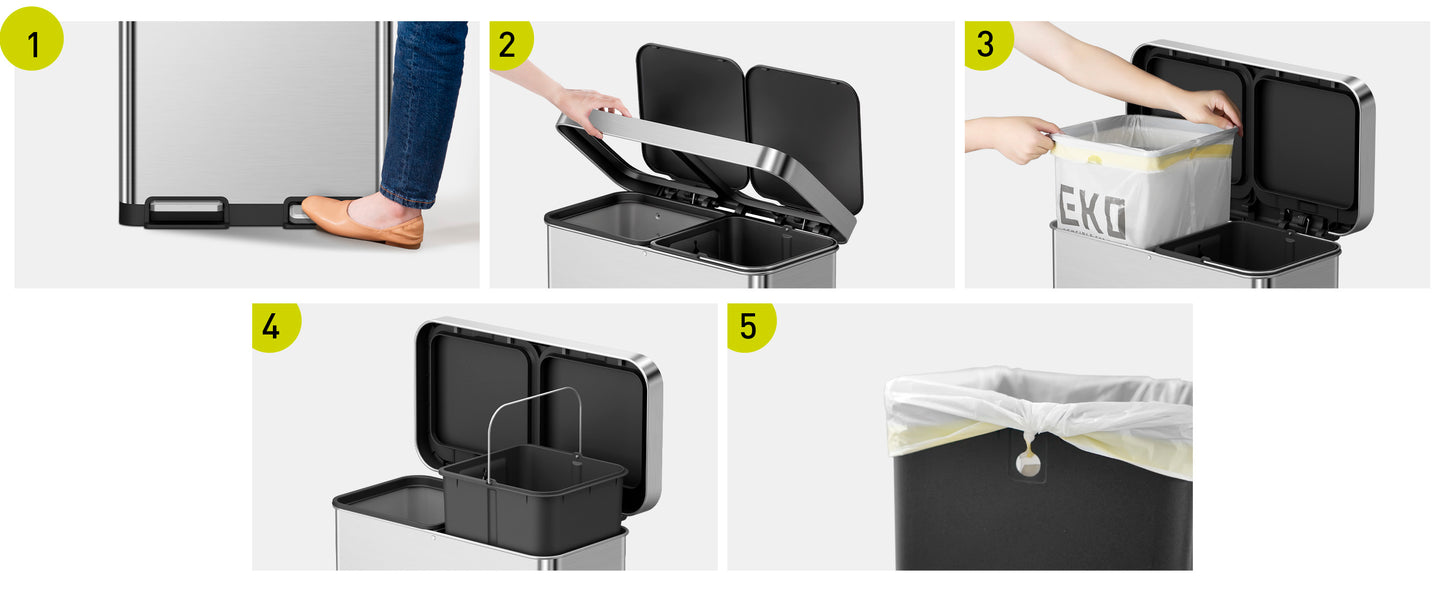 1

2

3

EKO

4

5